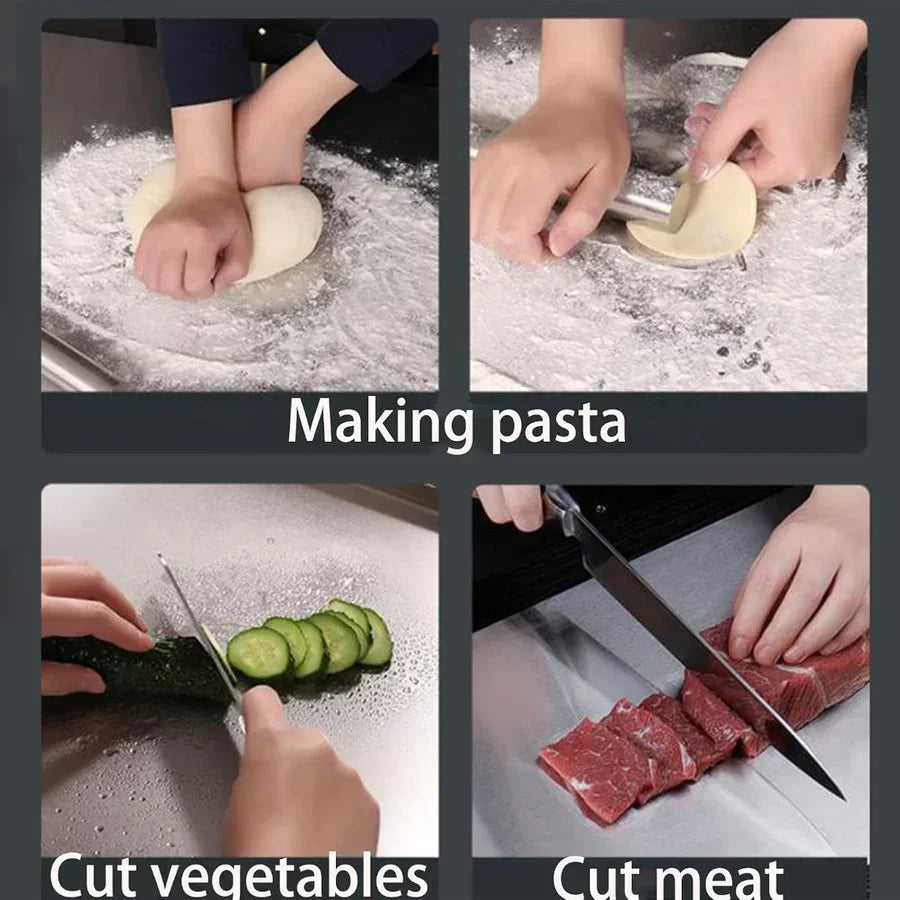 Making pasta

Cut vegetables

Cut meat